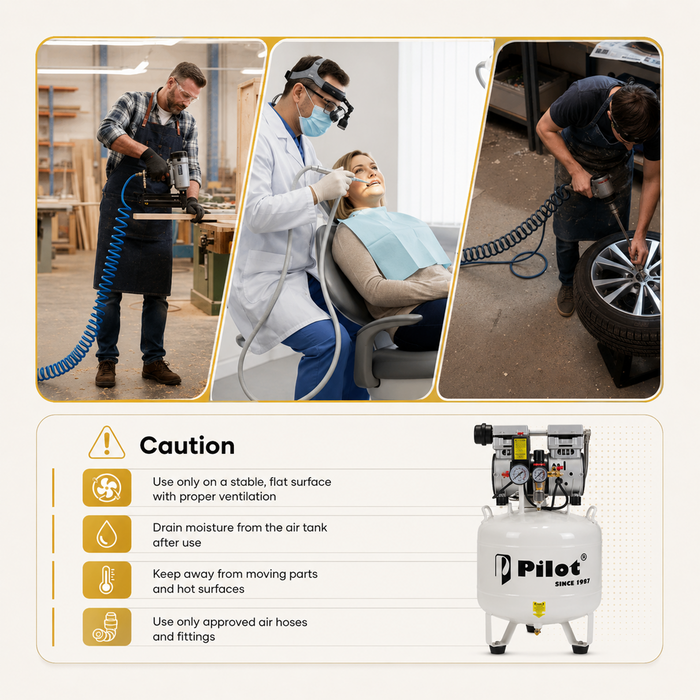 Caution

Use only on a stable, flat surface with proper ventilation

Drain moisture from the air tank after use

Keep away from moving parts and hot surfaces

Use only approved air hoses and fittings

Pilot®
SINCE 1987