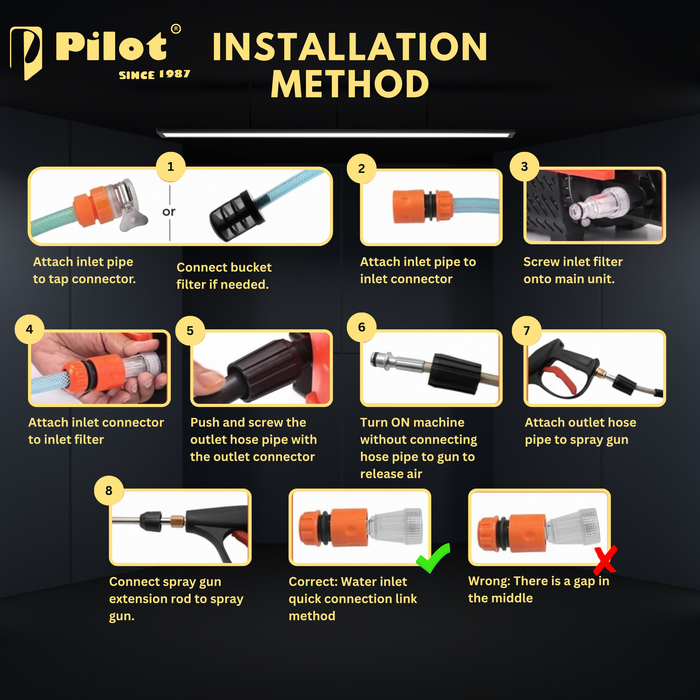 Pilot®
SINCE 1987

INSTALLATION METHOD

1

or

Attach inlet pipe to tap connector.

Connect bucket filter if needed.

2

Attach inlet pipe to inlet connector

3

Screw inlet filter onto main unit.

4

Attach inlet connector to inlet filter

5

Push and screw the outlet hose pipe with the outlet connector

6

Turn ON machine without connecting hose pipe to gun to release air

7

Attach outlet hose pipe to spray gun

8

Connect spray gun extension rod to spray gun.

Correct: Water inlet quick connection link method

Wrong: There is a gap in the middle